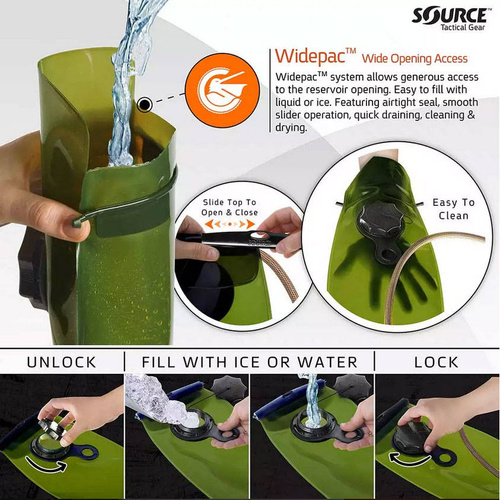 SOURCE
Tactical Gear

Widepac™ Wide Opening Access

Widepac™ system allows generous access to the reservoir opening. Easy to fill with liquid or ice. Featuring airtight seal, smooth slider operation, quick draining, cleaning & drying.

Slide Top To Open & Close

Easy To Clean

UNLOCK | FILL WITH ICE OR WATER | LOCK